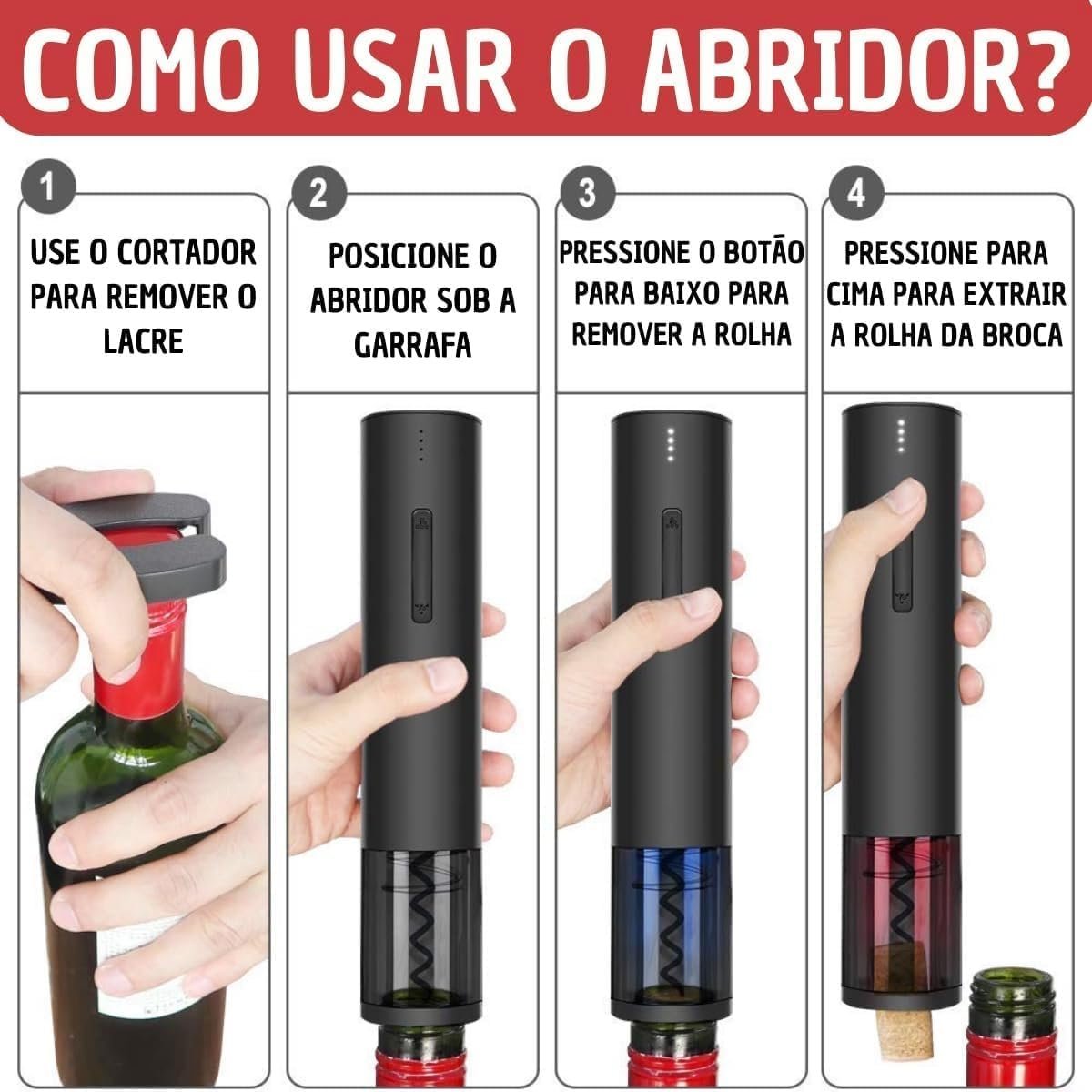 COMO USAR O ABRIDOR?

1
USE O CORTADOR PARA REMOVER O LACRE

2
POSICIONE O ABRIDOR SOB A GARRAFA

3
PRESSIONE O BOTÃO PARA BAIXO PARA REMOVER A ROLHA

4
PRESSIONE PARA CIMA PARA EXTRAIR A ROLHA DA BROCA