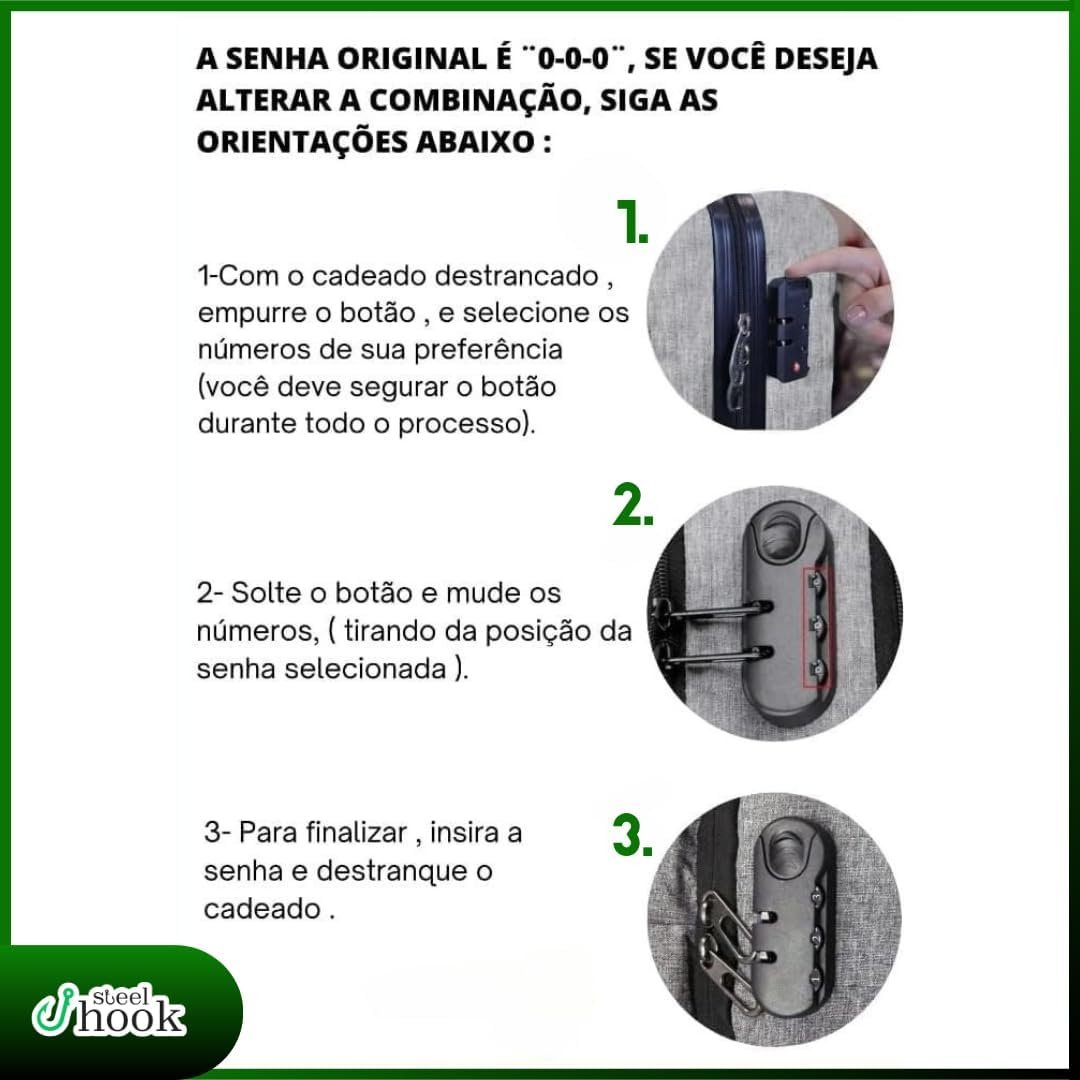 A SENHA ORIGINAL É ¨0-0-0¨, SE VOCÊ DESEJA ALTERAR A COMBINAÇÃO, SIGA AS ORIENTAÇÕES ABAIXO :

1.

1-Com o cadeado destrancado , empurre o botão , e selecione os números de sua preferência (você deve segurar o botão durante todo o processo).

2.

2- Solte o botão e mude os números, ( tirando da posição da senha selecionada ).

3.

3- Para finalizar , insira a senha e destranque o cadeado .

steel hook