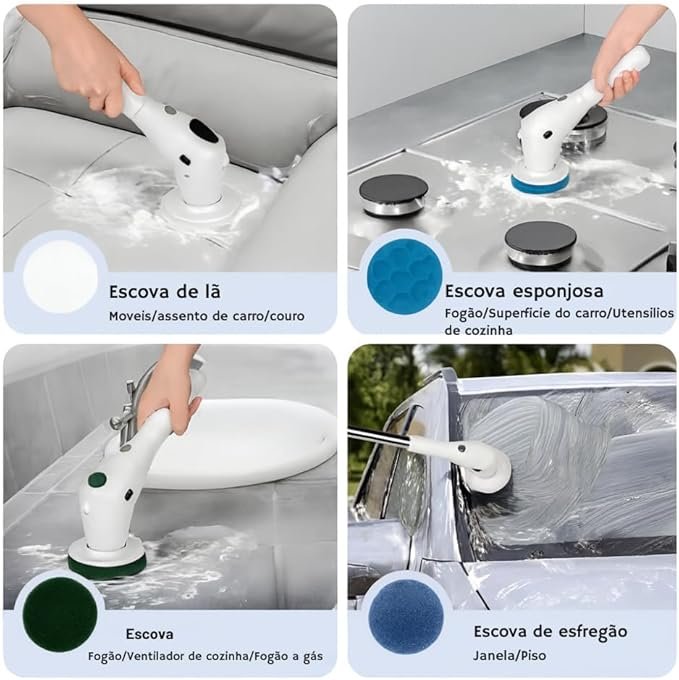 Escova de lã

Moveis/assento de carro/couro

Escova esponjosa

Fogão/Superficie do carro/Utensilios de cozinha

Escova

Fogão/Ventilador de cozinha/Fogão a gás

Escova de esfregão

Janela/Piso